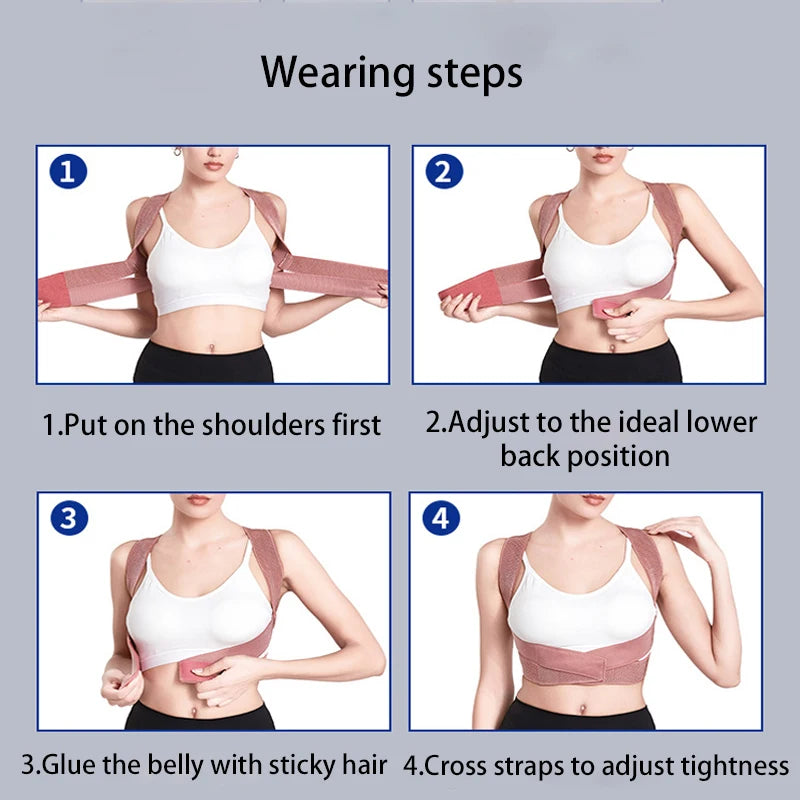 Wearing steps

1

2

1.Put on the shoulders first

2.Adjust to the ideal lower back position

3

4

3.Glue the belly with sticky hair

4.Cross straps to adjust tightness