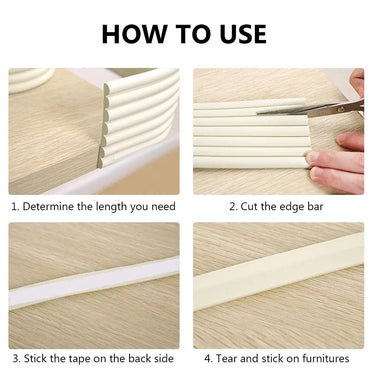 HOW TO USE

1. Determine the length you need

2. Cut the edge bar

3. Stick the tape on the back side

4. Tear and stick on furnitures