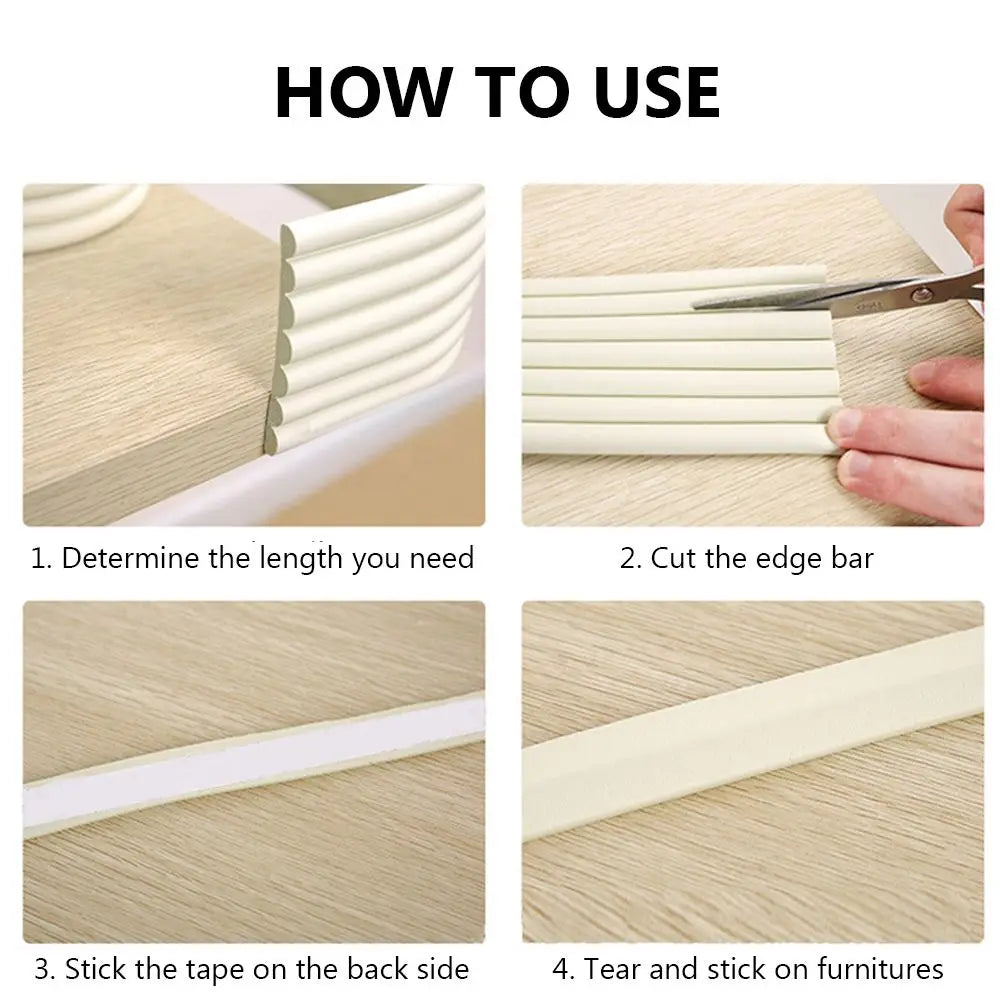 HOW TO USE

1. Determine the length you need

2. Cut the edge bar

3. Stick the tape on the back side

4. Tear and stick on furnitures