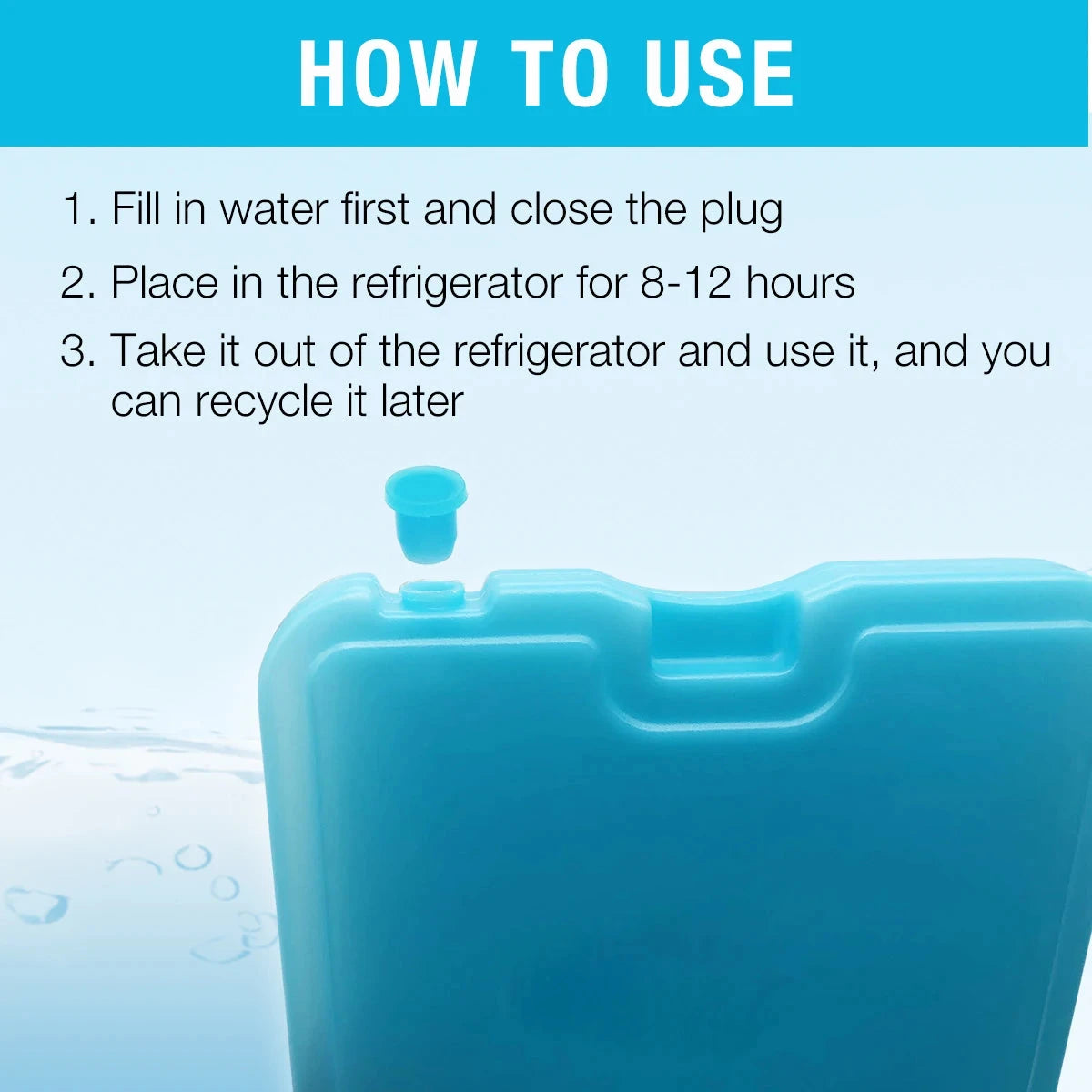 HOW TO USE

1. Fill in water first and close the plug

2. Place in the refrigerator for 8-12 hours

3. Take it out of the refrigerator and use it, and you can recycle it later