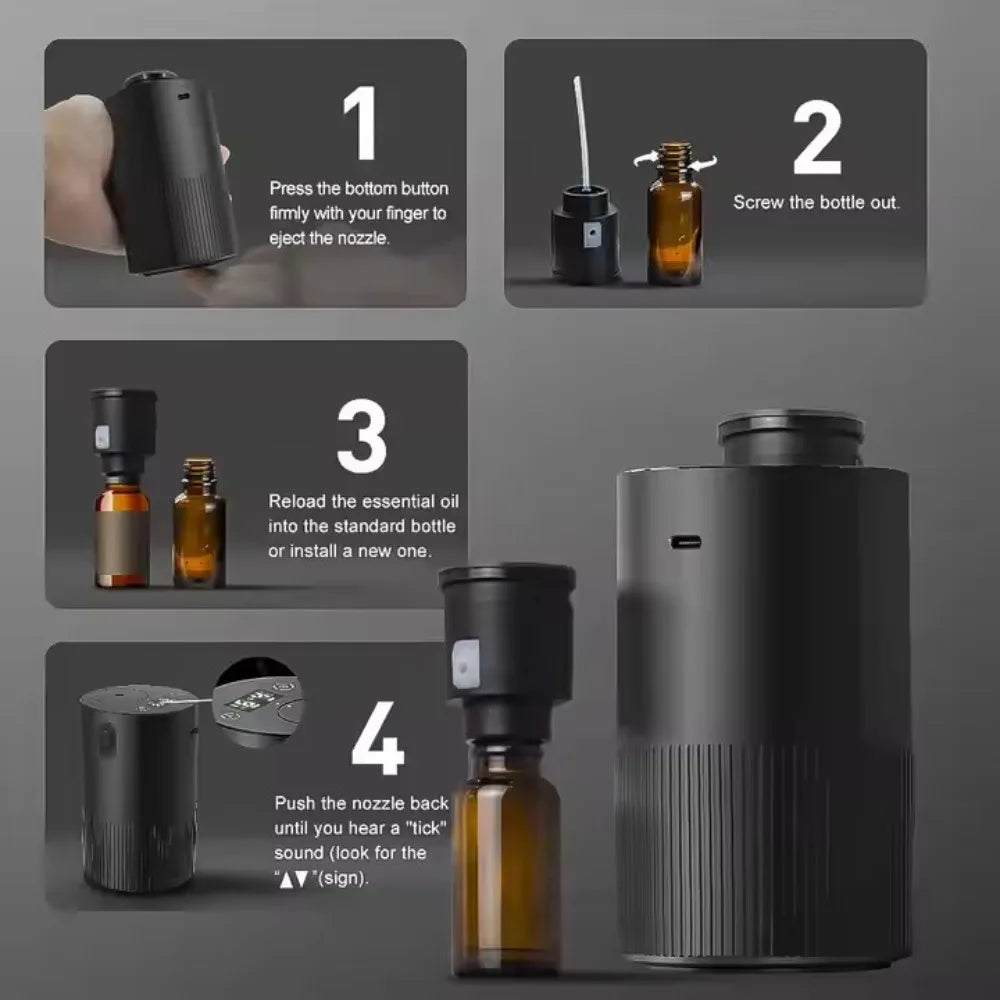 1

Press the bottom button firmly with your finger to eject the nozzle.

2

Screw the bottle out.

3

Reload the essential oil into the standard bottle or install a new one.

4

Push the nozzle back until you hear a "tick" sound (look for the "▲▼"(sign).