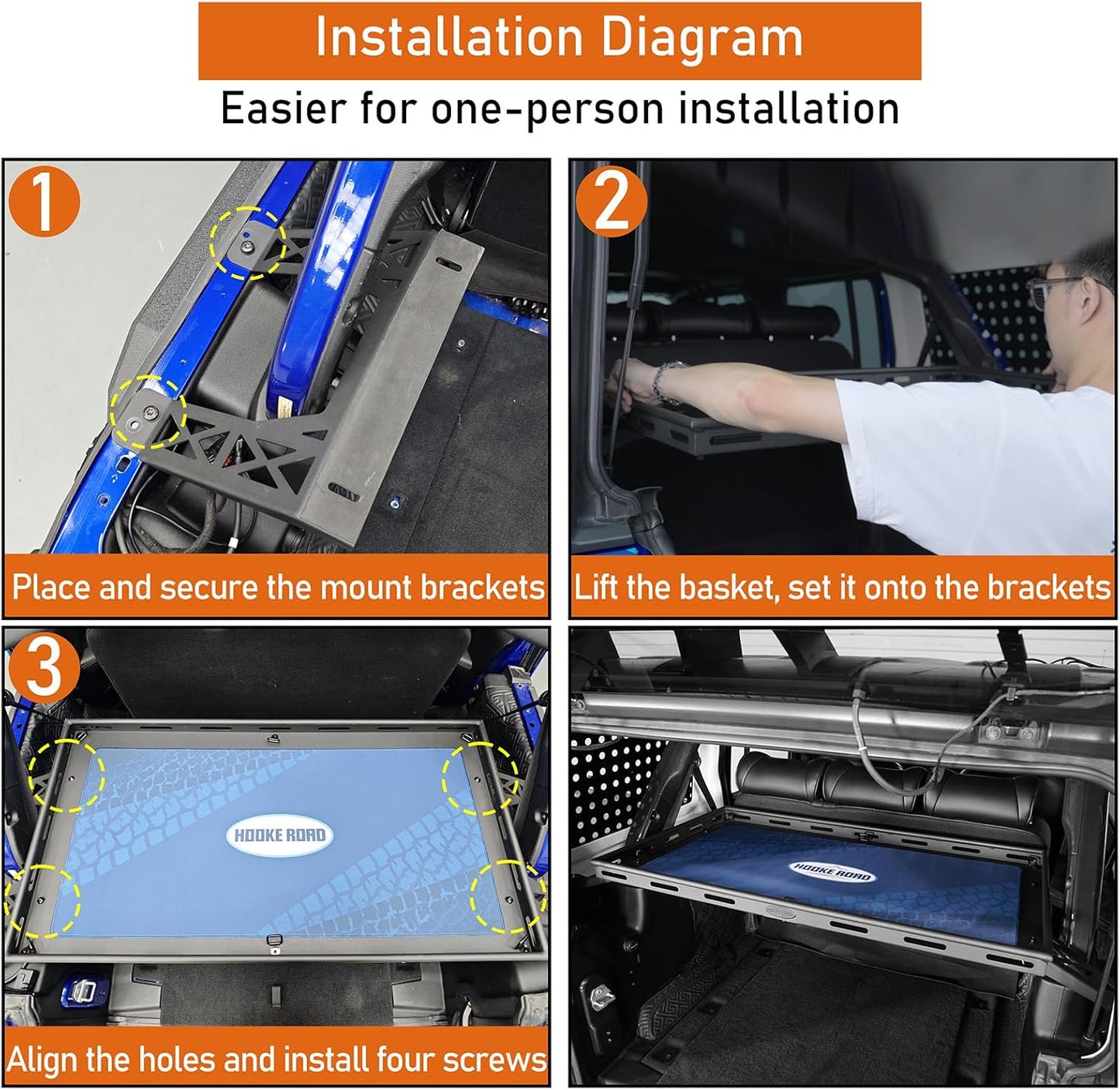 Installation Diagram

Easier for one-person installation

1

Place and secure the mount brackets

2

Lift the basket, set it onto the brackets

3

HOOKE ROAD

Align the holes and install four screws

HOOKE ROAD