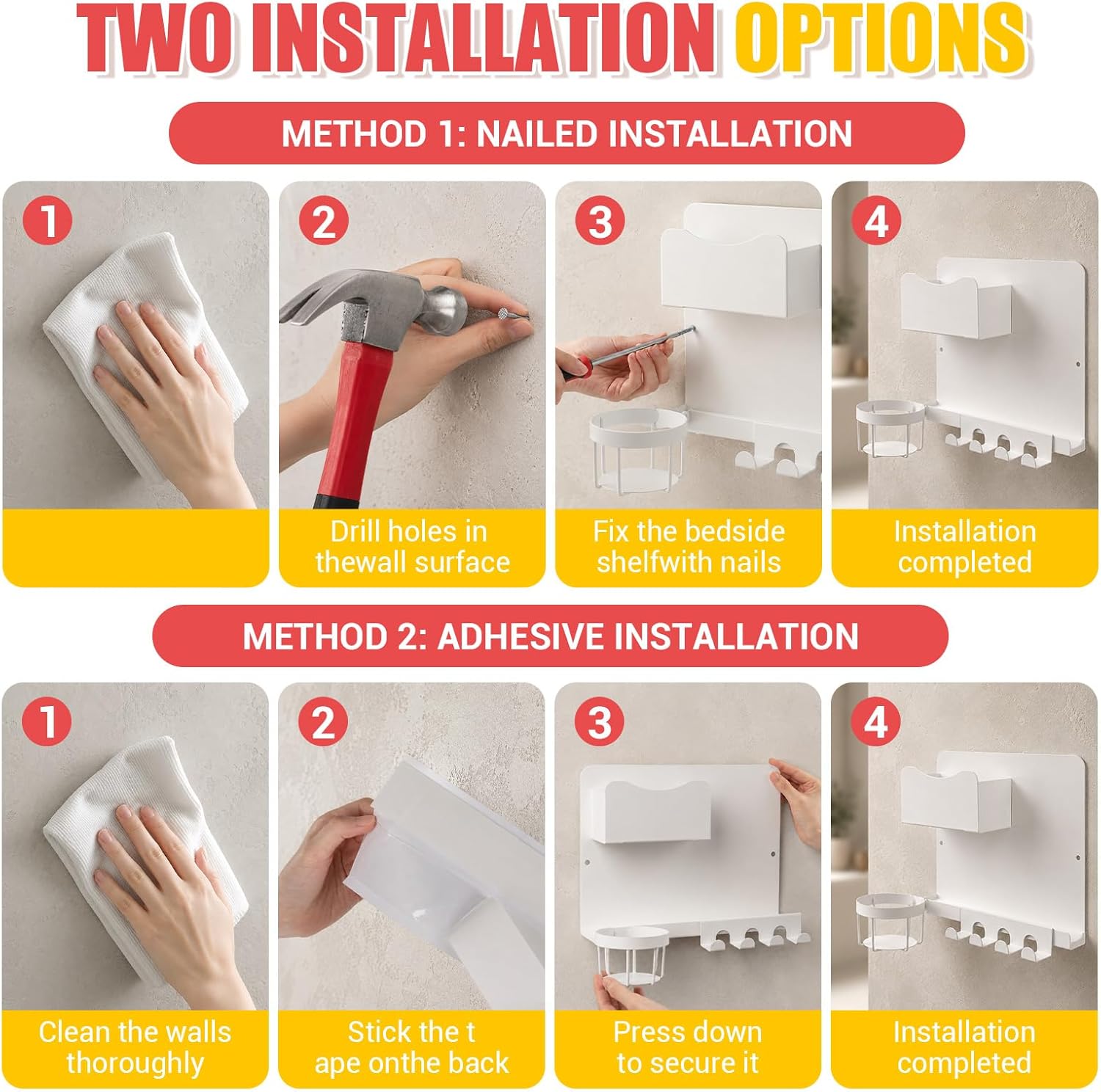 TWO INSTALLATION OPTIONS

METHOD 1: NAILED INSTALLATION

1

2

Drill holes in thewall surface

3

Fix the bedside shelfwith nails

4

Installation completed

METHOD 2: ADHESIVE INSTALLATION

1

Clean the walls thoroughly

2

Stick the t ape onthe back

3

Press down to secure it

4

Installation completed